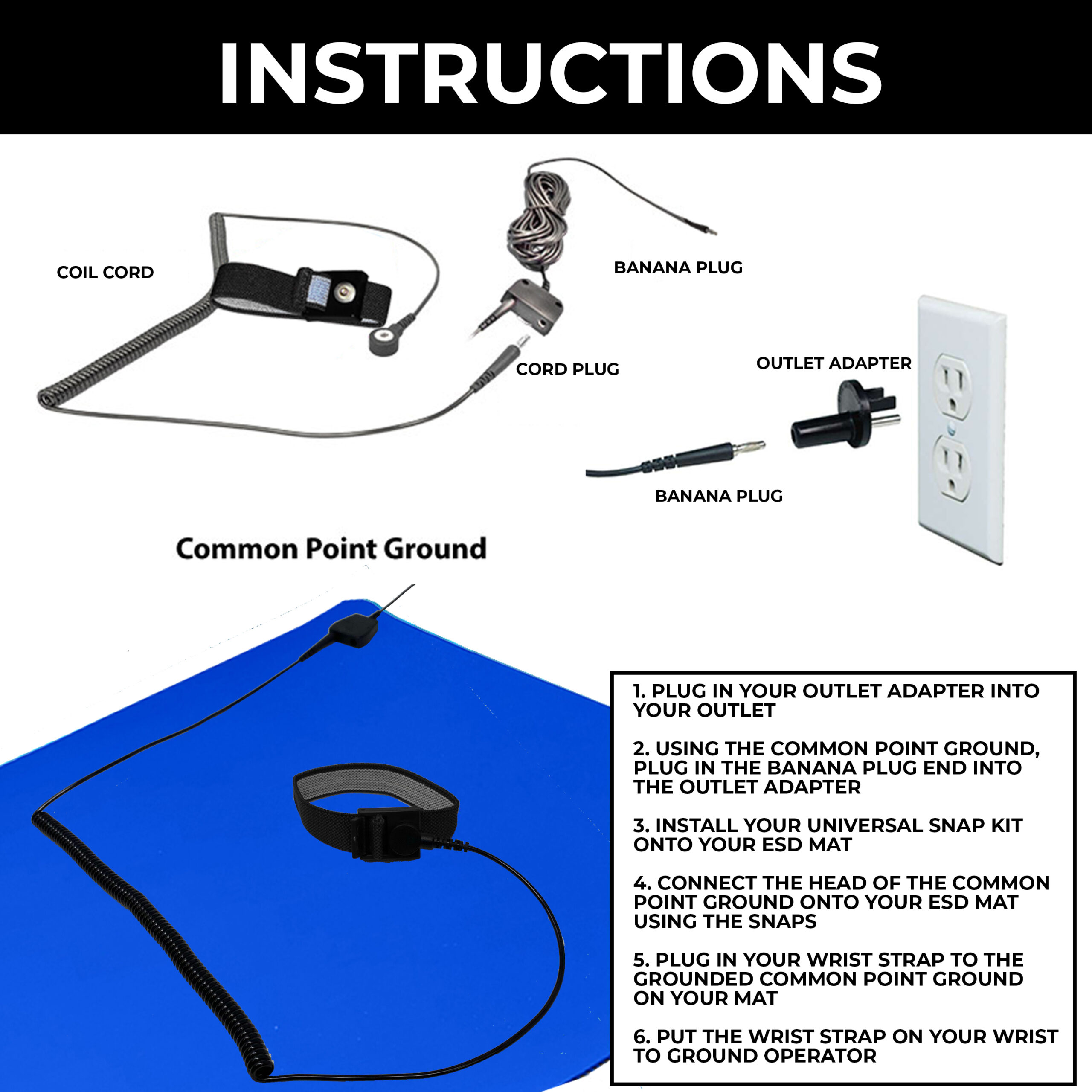 INSTRUCTIONS

COIL CORD

BANANA PLUG

CORD PLUG

OUTLET ADAPTER

BANANA PLUG

Common Point Ground

1. PLUG IN YOUR OUTLET ADAPTER INTO YOUR OUTLET

2. USING THE COMMON POINT GROUND, PLUG IN THE BANANA PLUG END INTO THE OUTLET ADAPTER

3. INSTALL YOUR UNIVERSAL SNAP KIT ONTO YOUR ESD MAT

4. CONNECT THE HEAD OF THE COMMON POINT GROUND ONTO YOUR ESD MAT USING THE SNAPS

5. PLUG IN YOUR WRIST STRAP TO THE GROUNDED COMMON POINT GROUND ON YOUR MAT

6. PUT THE WRIST STRAP ON YOUR WRIST TO GROUND OPERATOR