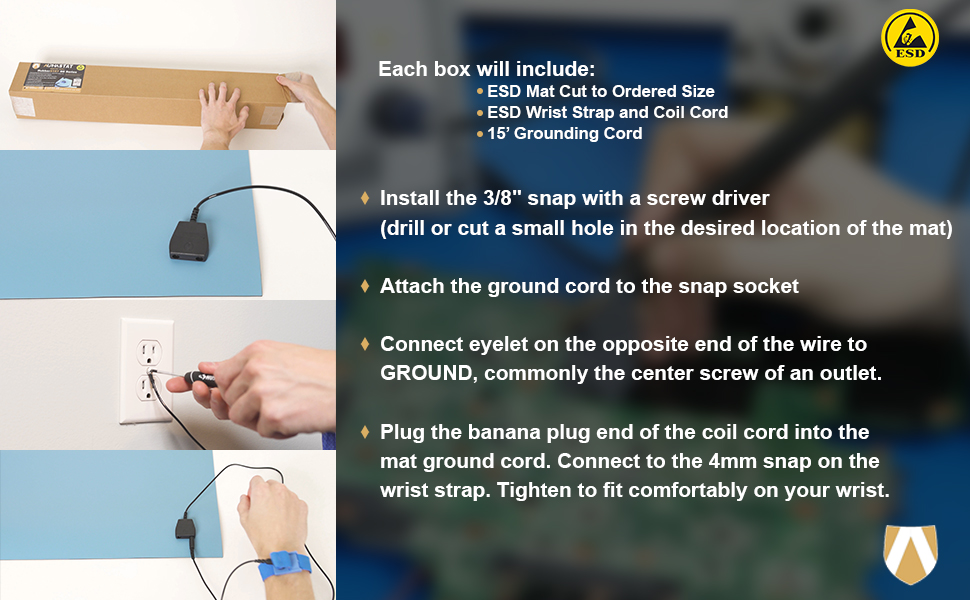 ESD

Each box will include:
• ESD Mat Cut to Ordered Size
• ESD Wrist Strap and Coil Cord
• 15' Grounding Cord

♦ Install the 3/8" snap with a screw driver (drill or cut a small hole in the desired location of the mat)

♦ Attach the ground cord to the snap socket

♦ Connect eyelet on the opposite end of the wire to GROUND, commonly the center screw of an outlet.

♦ Plug the banana plug end of the coil cord into the mat ground cord. Connect to the 4mm snap on the wrist strap. Tighten to fit comfortably on your wrist.